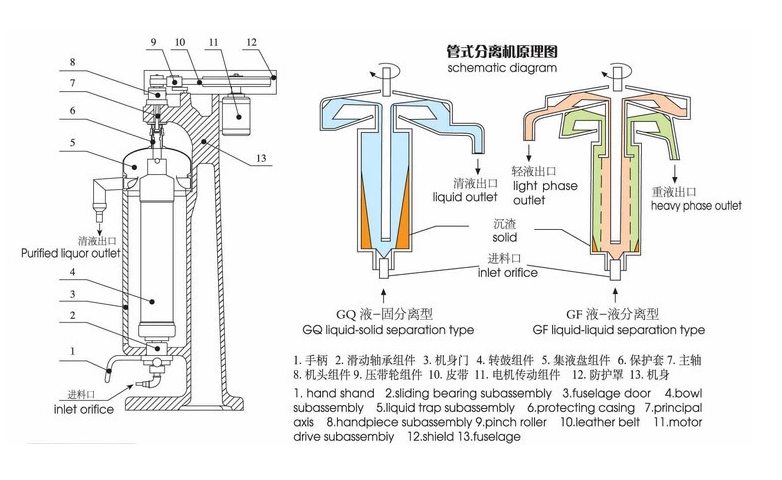 9
10
11
12
8
7
6
5
13
清液出口
Purified liquor outlet
4
3
2
1
进料口
inlet orifice

管式分离机原理图
schematic diagram

清液出口
liquid outlet

轻液出口
light phase outlet

重液出口
heavy phase outlet

沉渣
solid

进料口
inlet orifice

GQ 液-固分离型
GQ liquid-solid separation type

GF 液-液分离型
GF liquid-liquid separation type

1. 手柄 2. 滑动轴承组件 3. 机身门 4. 转鼓组件 5. 集液盘组件 6. 保护套 7. 主轴 8. 机头组件 9. 压带轮组件 10. 皮带 11. 电机传动组件 12. 防护罩 13. 机身

1. hand shand 2.sliding bearing subassembly 3.fuselage door 4.bowl subassembly 5.liquid trap subassembly 6.protecting casing 7.principal axis 8.handpiece subassembly 9.pinch roller 10.leather belt 11.motor drive subassembiy 12.shield 13.fuselage